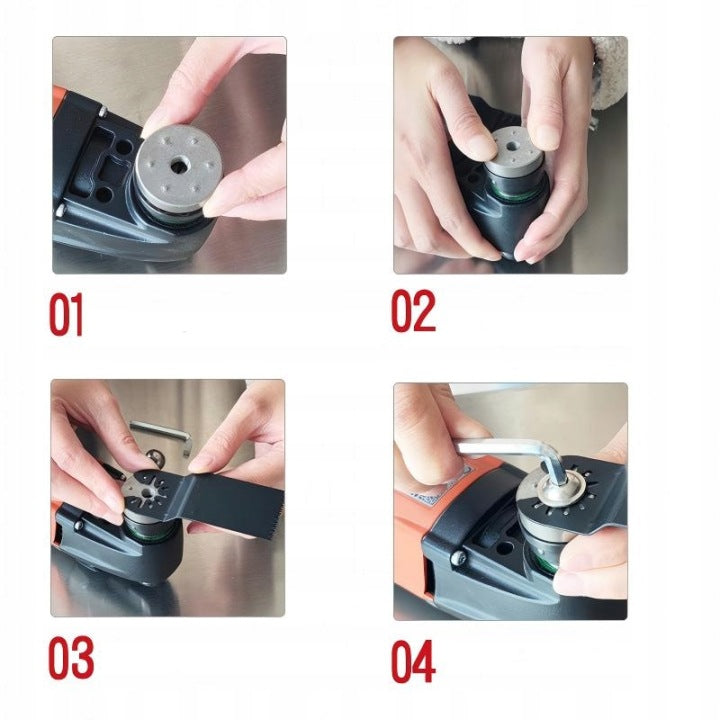 01

02

03

04