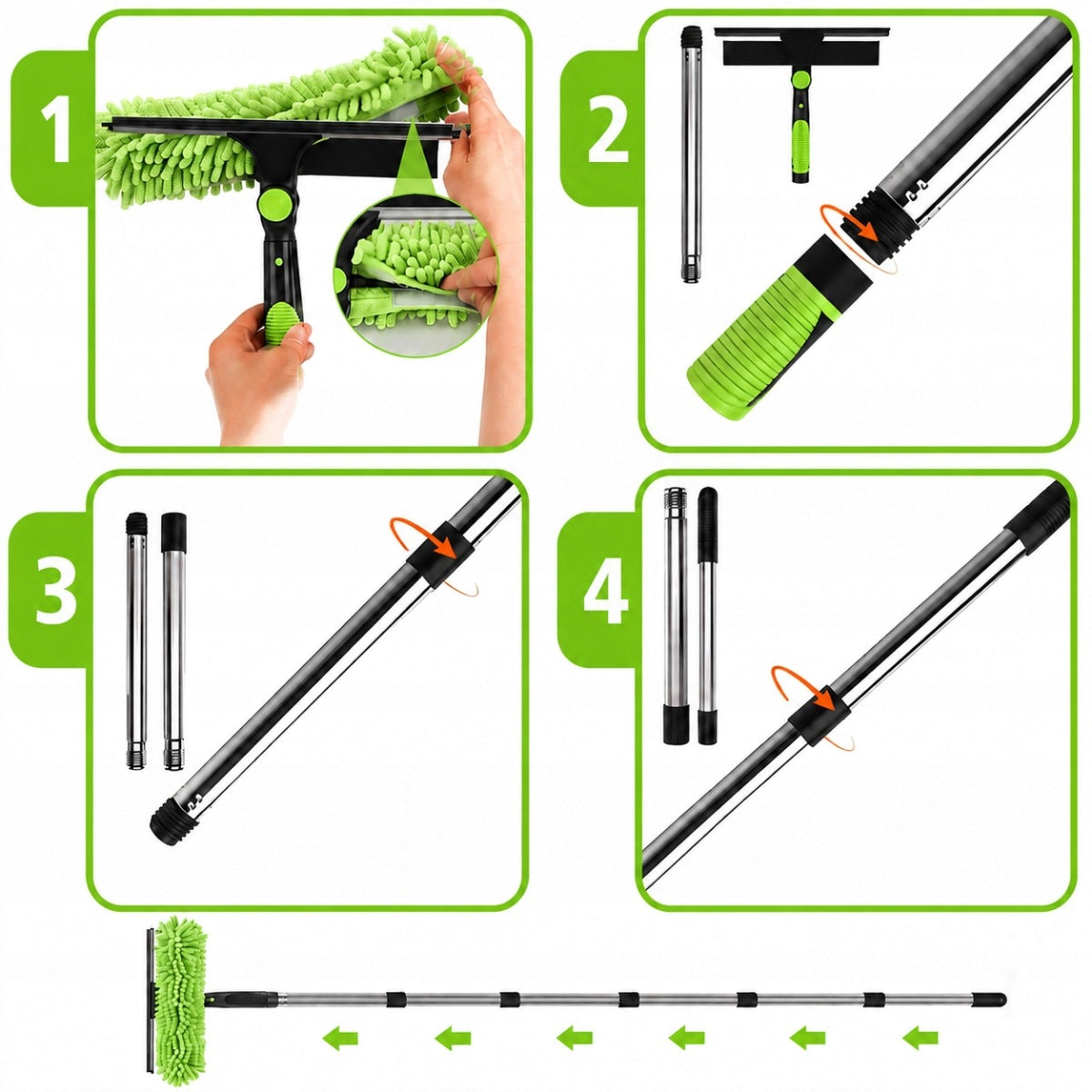 1

2

3

4