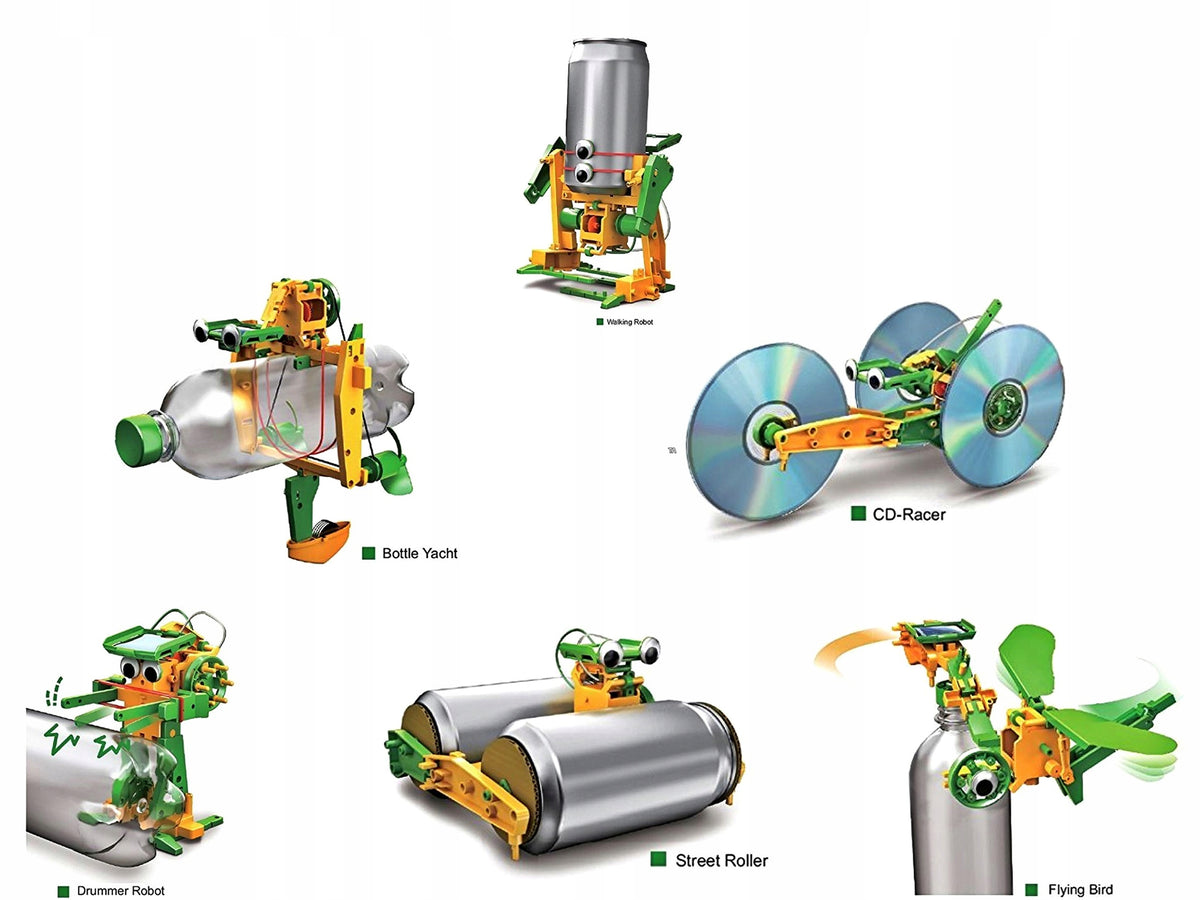 Walking Robot

Bottle Yacht

CD-Racer

Drummer Robot

Street Roller

Flying Bird