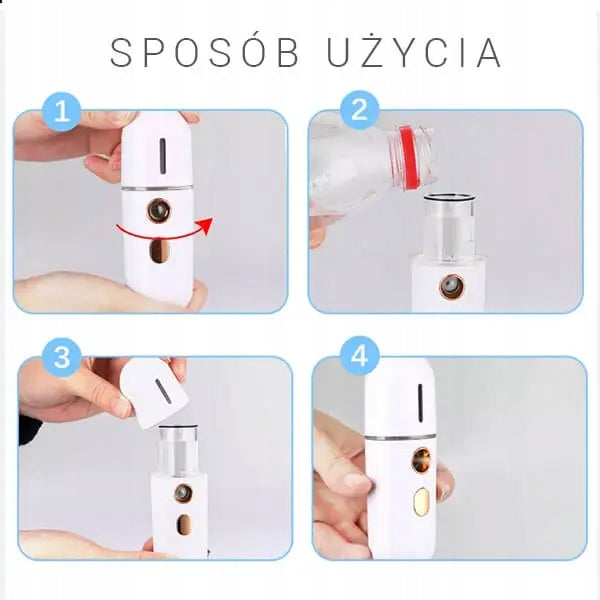 SPOSÓB UŻYCIA

1

2

3

4