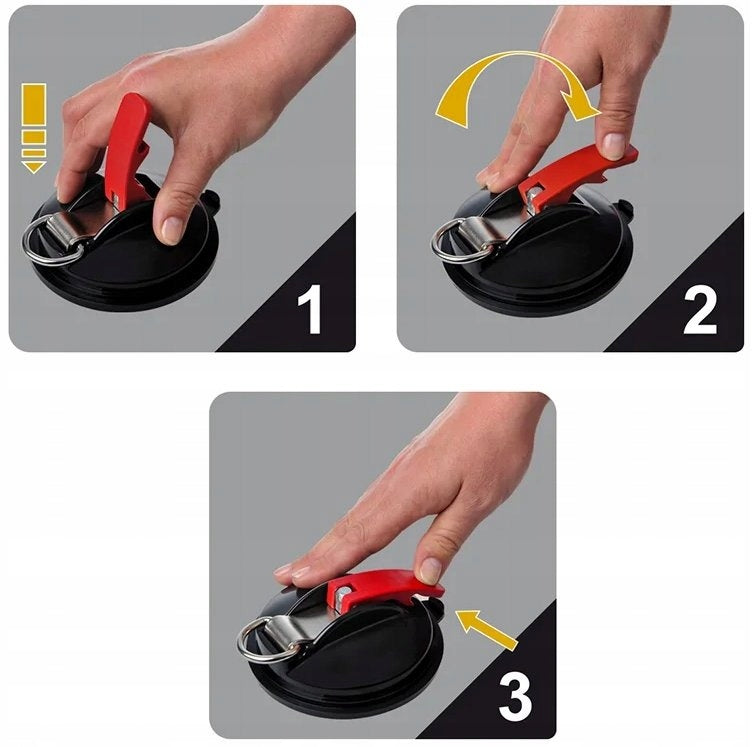 1

2

3