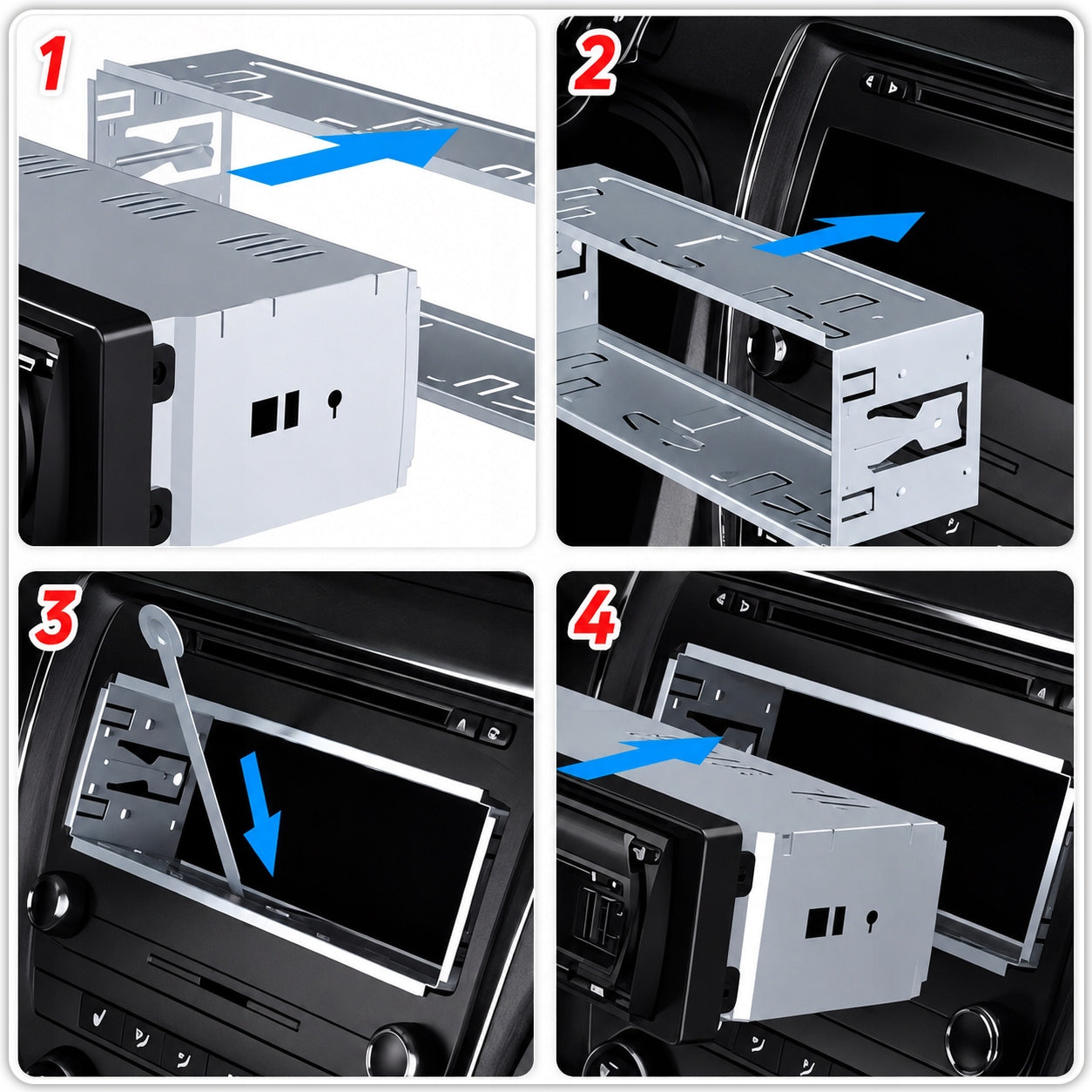 1

2

3

4