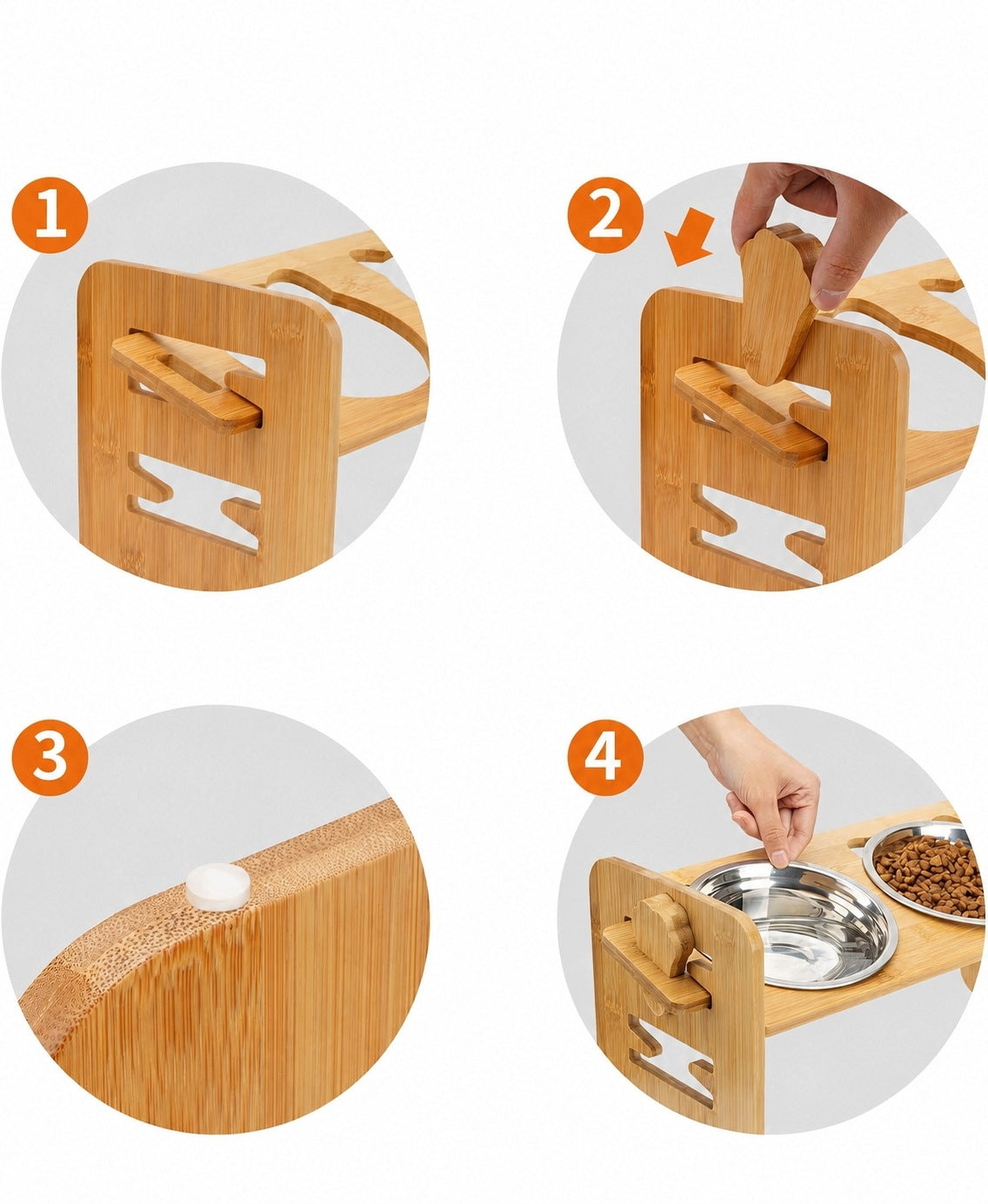 1

2

3

4