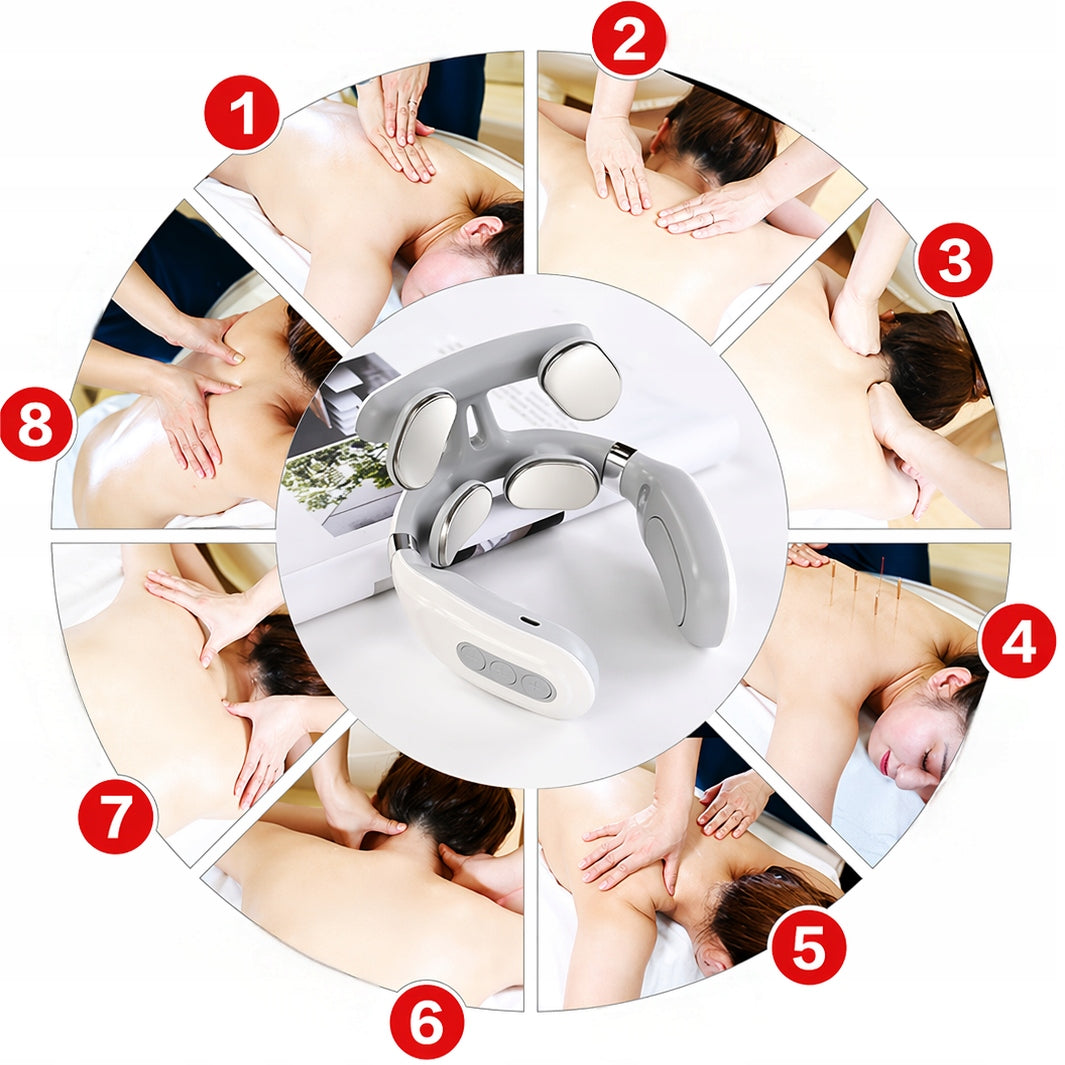 1
2
3
4
5
6
7
8