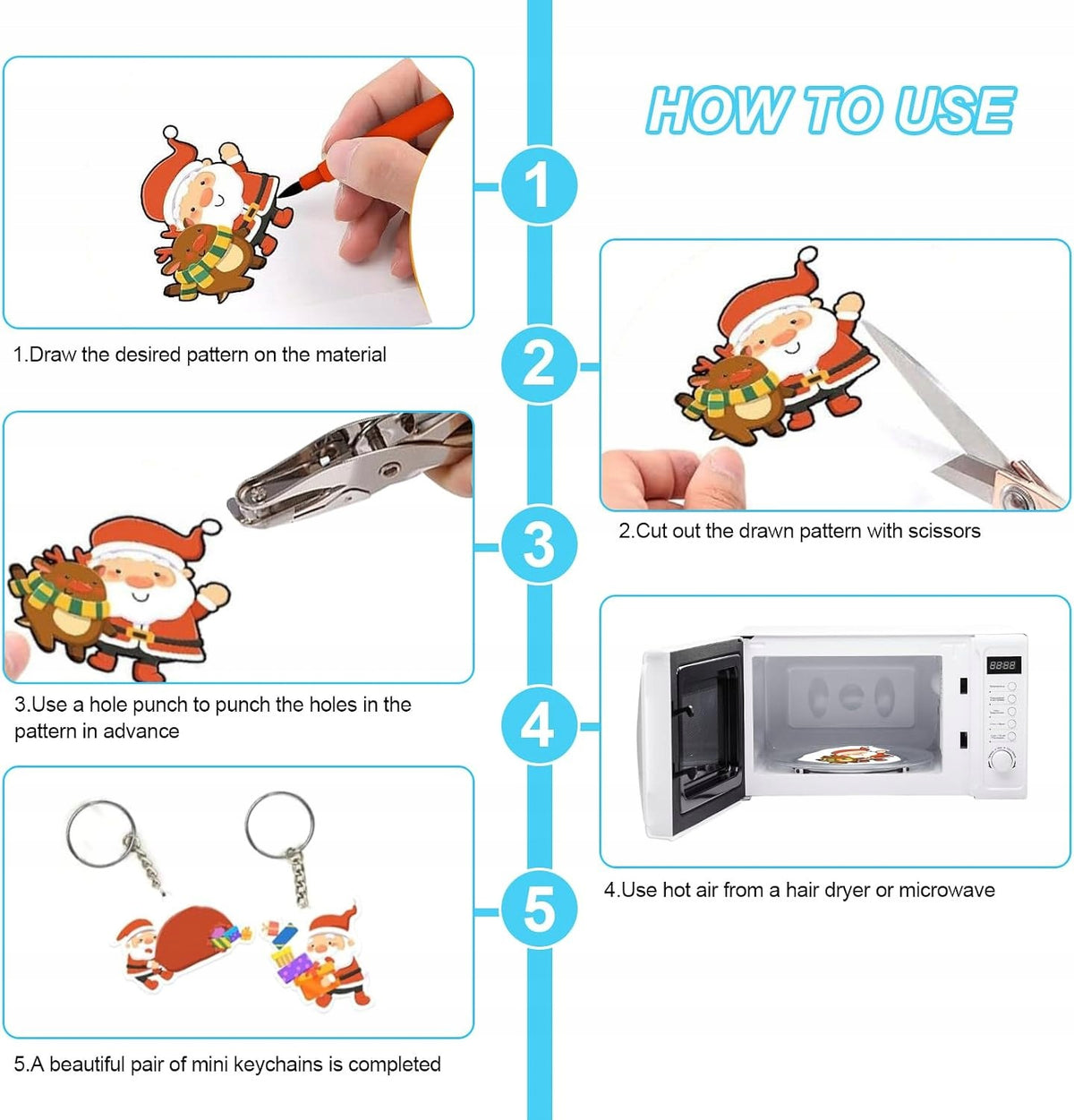 HOW TO USE

1

1.Draw the desired pattern on the material

2

2.Cut out the drawn pattern with scissors

3

3.Use a hole punch to punch the holes in the pattern in advance

4

8888

4.Use hot air from a hair dryer or microwave

5

5.A beautiful pair of mini keychains is completed