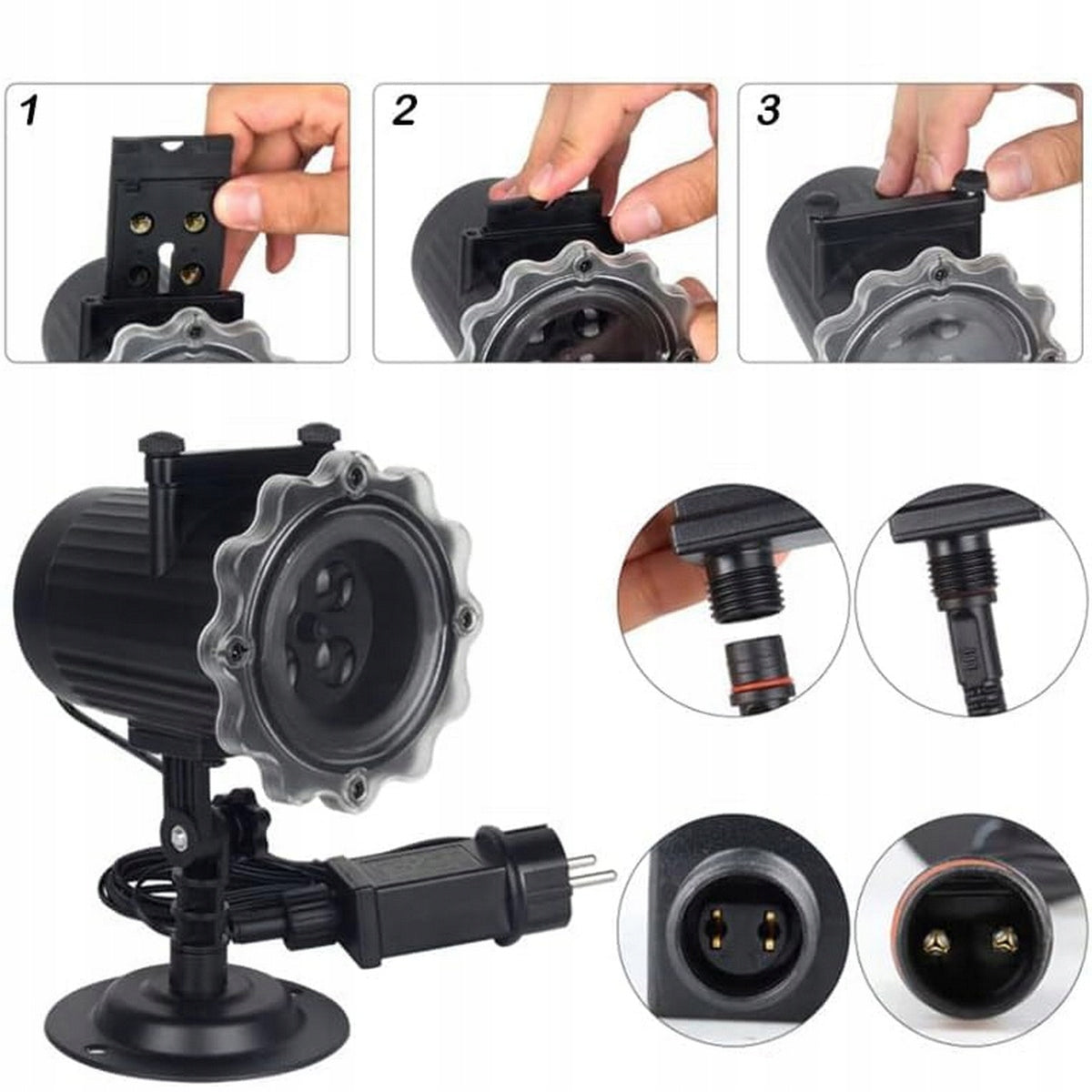 1

2

3