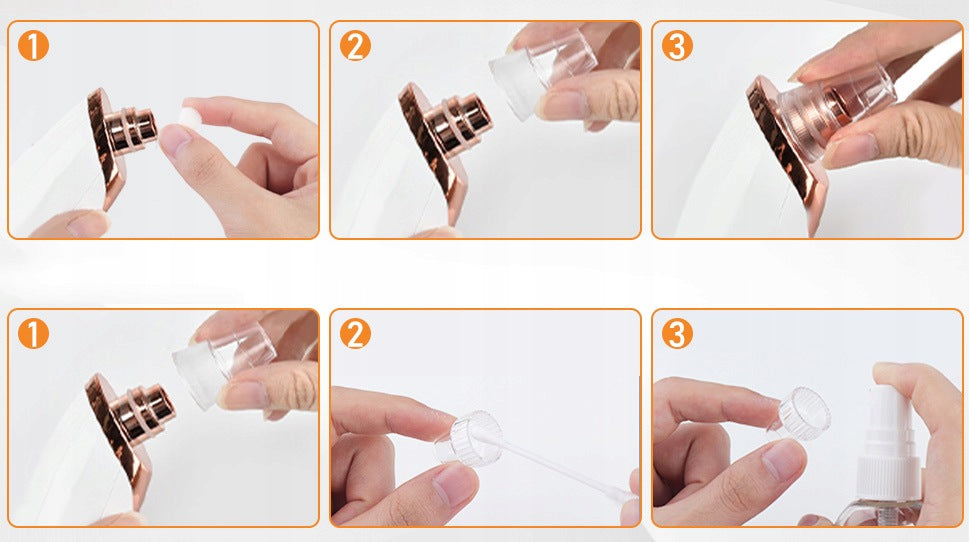 1
2
3
1
2
3