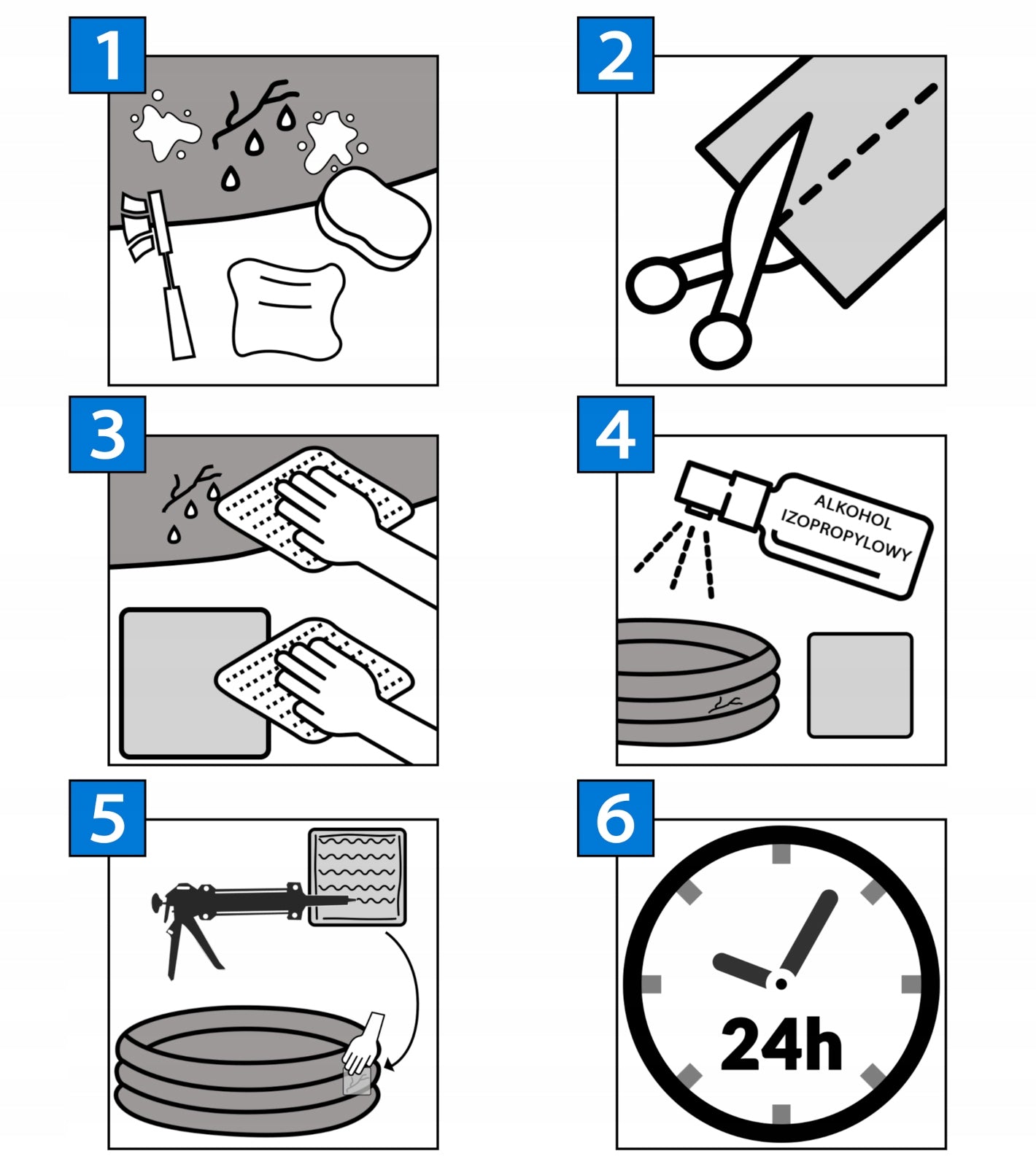 1

2

3

4

ALKOHOL IZOPROPYLOWY

5

6

24h