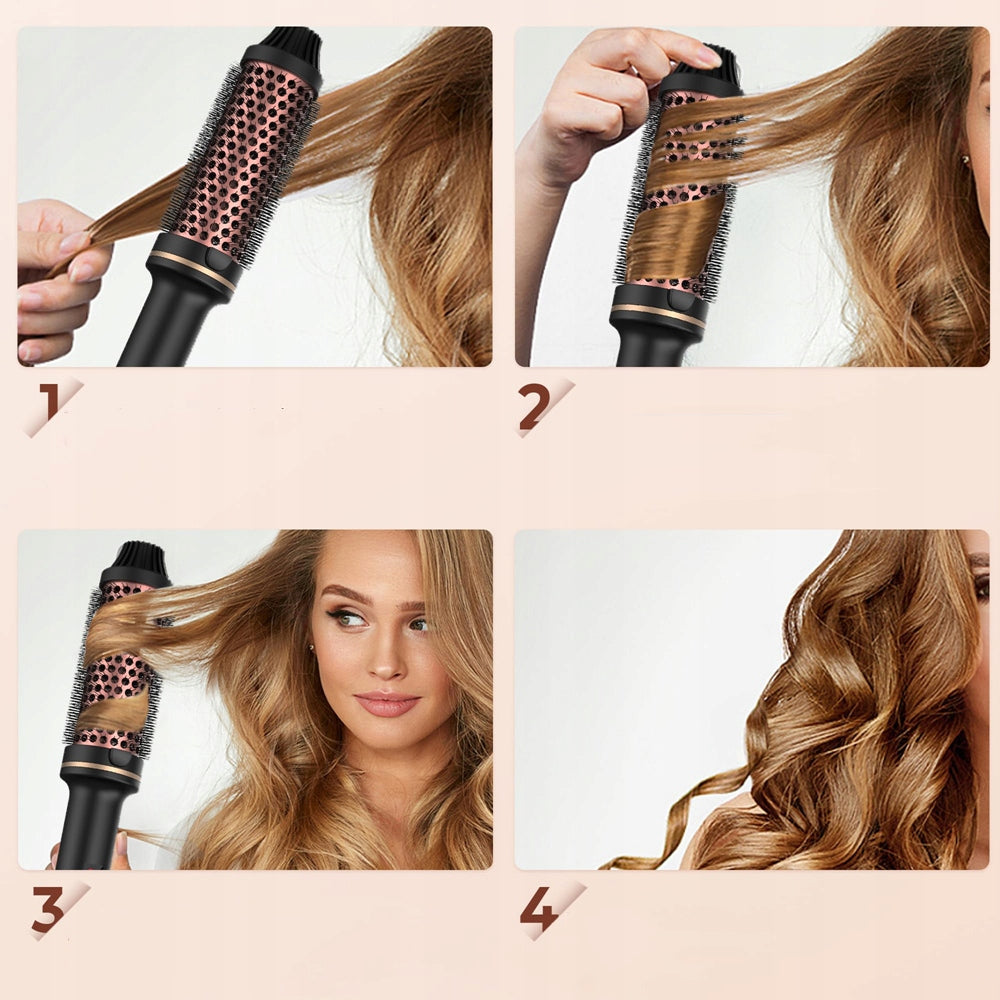 1

2

3

4