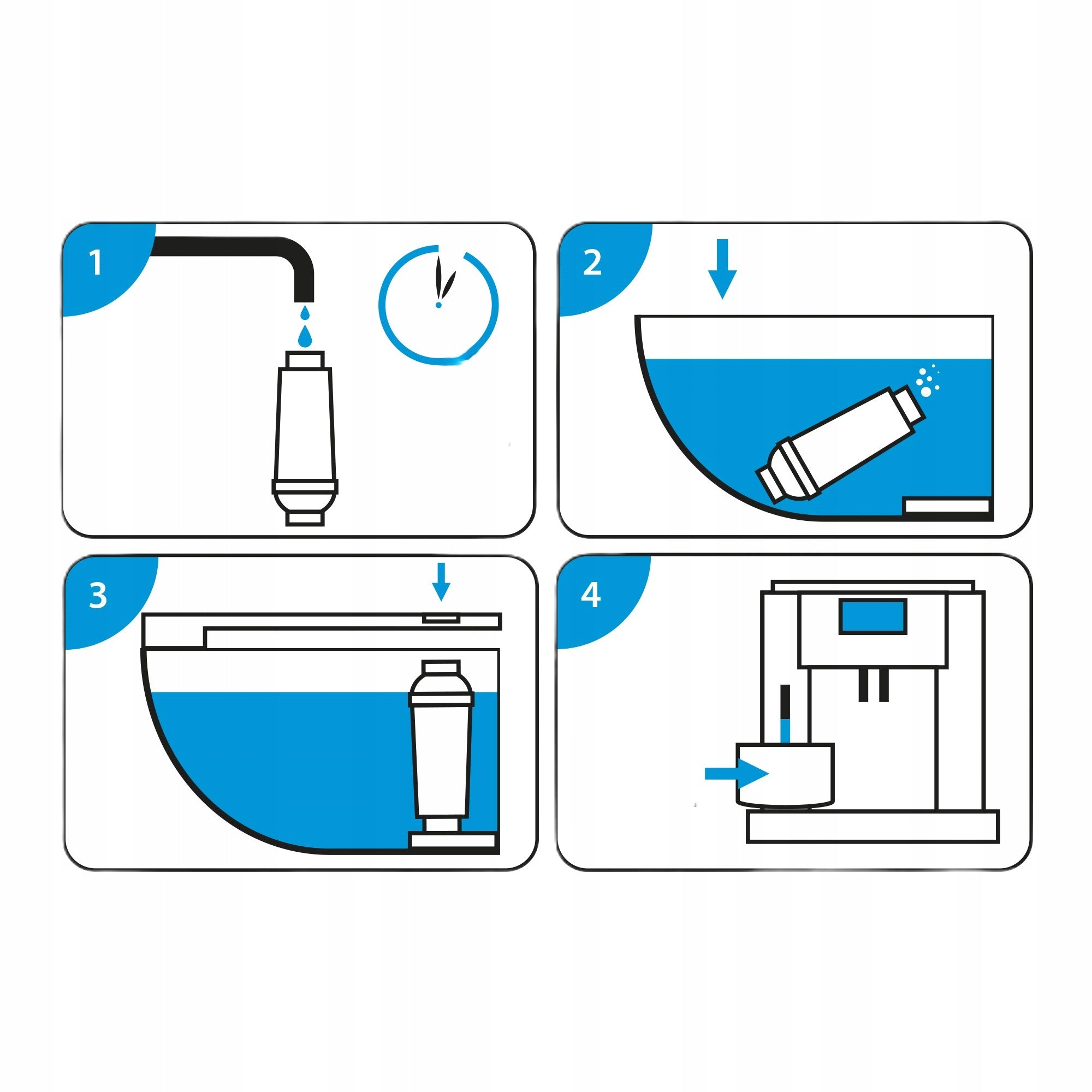 1

2

3

4