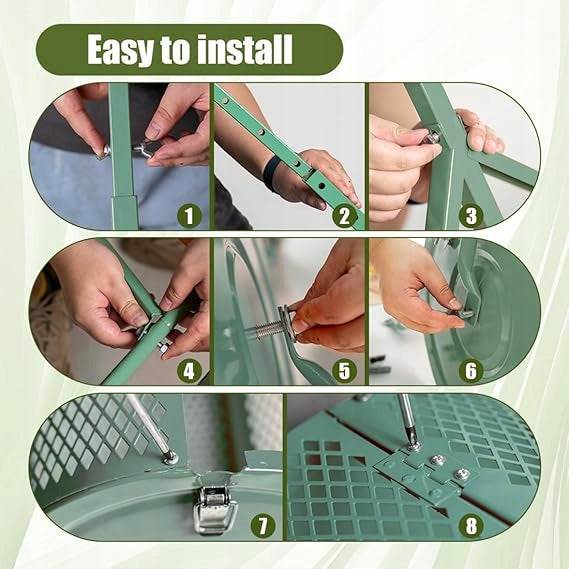 Easy to install

1

2

3

4

5

6

7

8