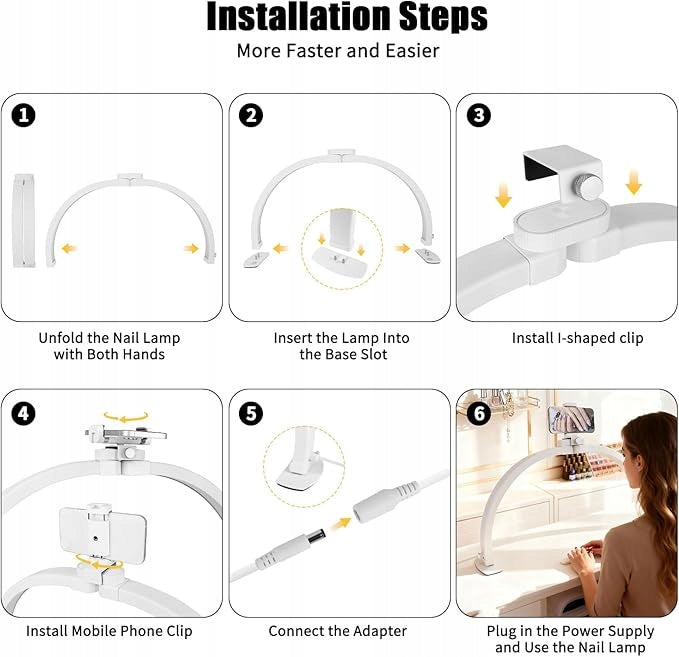 Installation Steps

More Faster and Easier

1

Unfold the Nail Lamp with Both Hands

2

Insert the Lamp Into the Base Slot

3

Install I-shaped clip

4

Install Mobile Phone Clip

5

Connect the Adapter

6

Plug in the Power Supply and Use the Nail Lamp