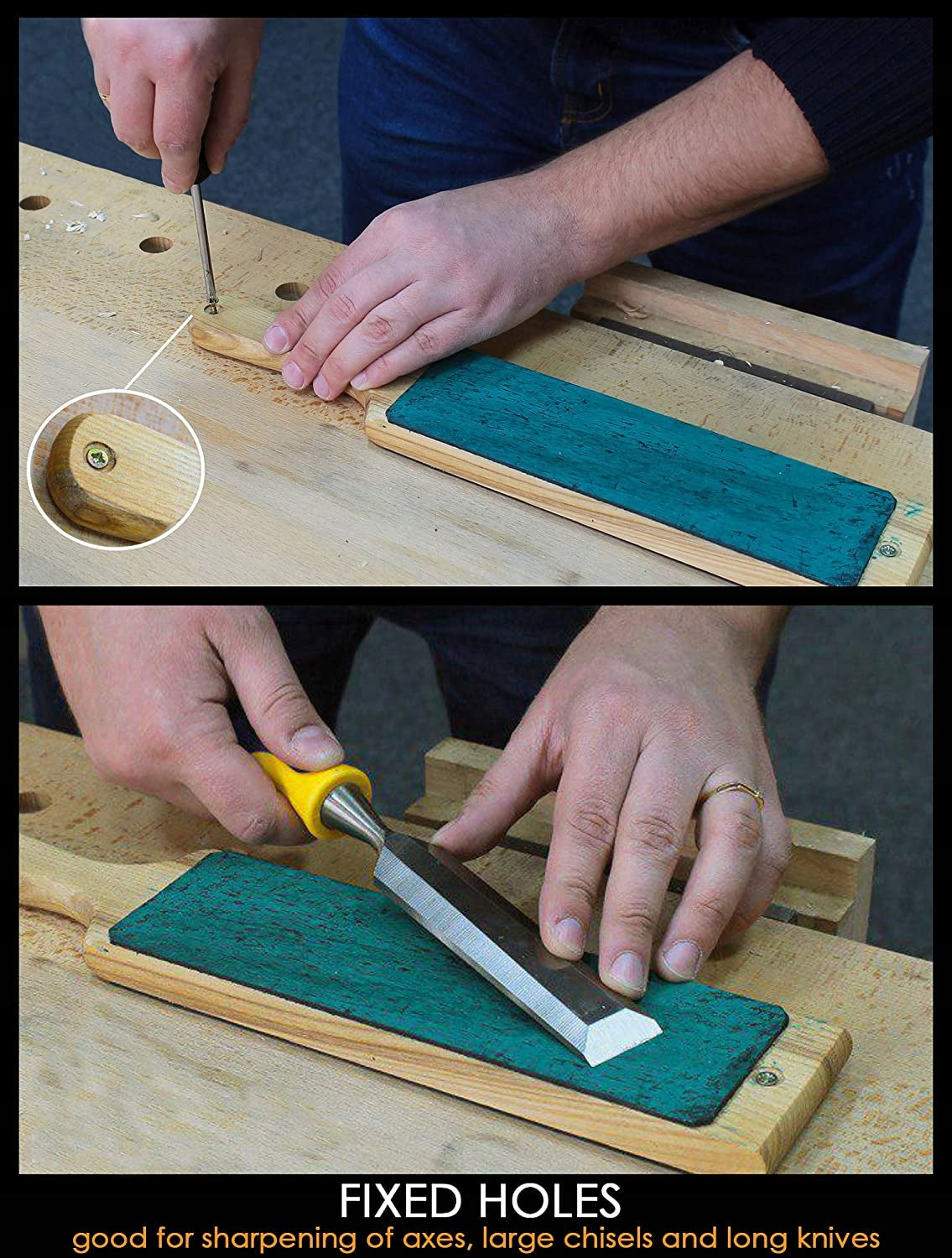 FIXED HOLES
good for sharpening of axes, large chisels and long knives