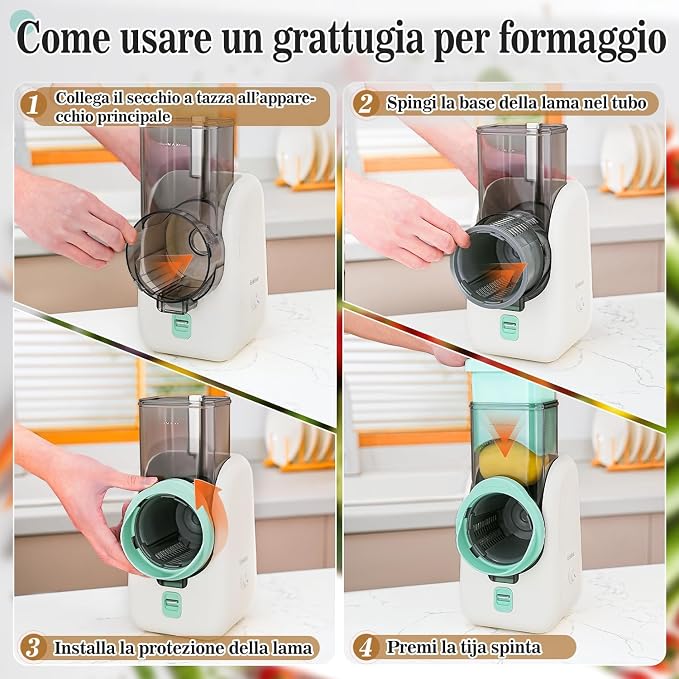 Come usare un grattugia per formaggio

1 Collega il secchio a tazza all'apparecchio principale

2 Spingi la base della lama nel tubo

3 Installa la protezione della lama

4 Premi la tija spinta