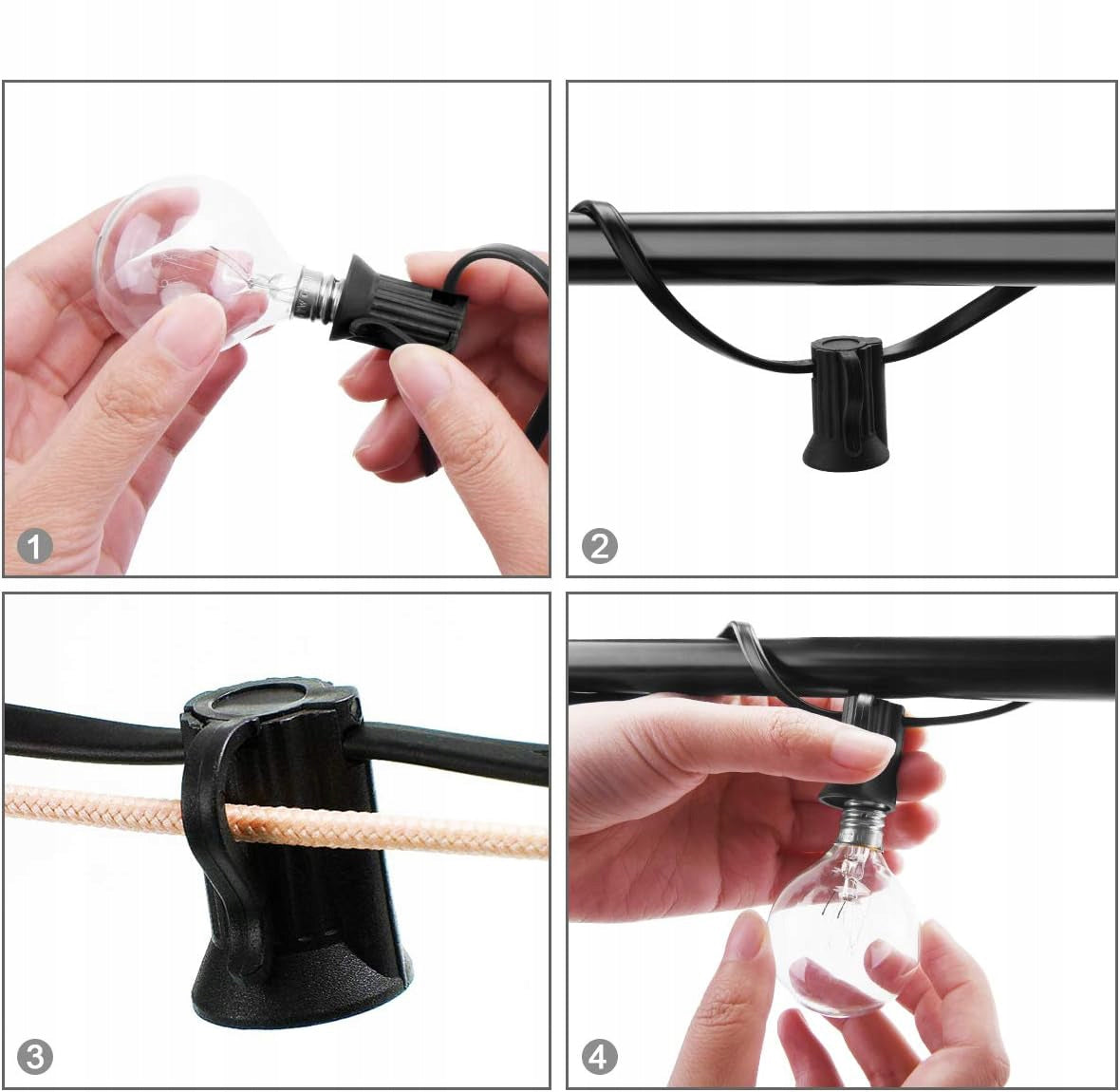 1

2

3

4