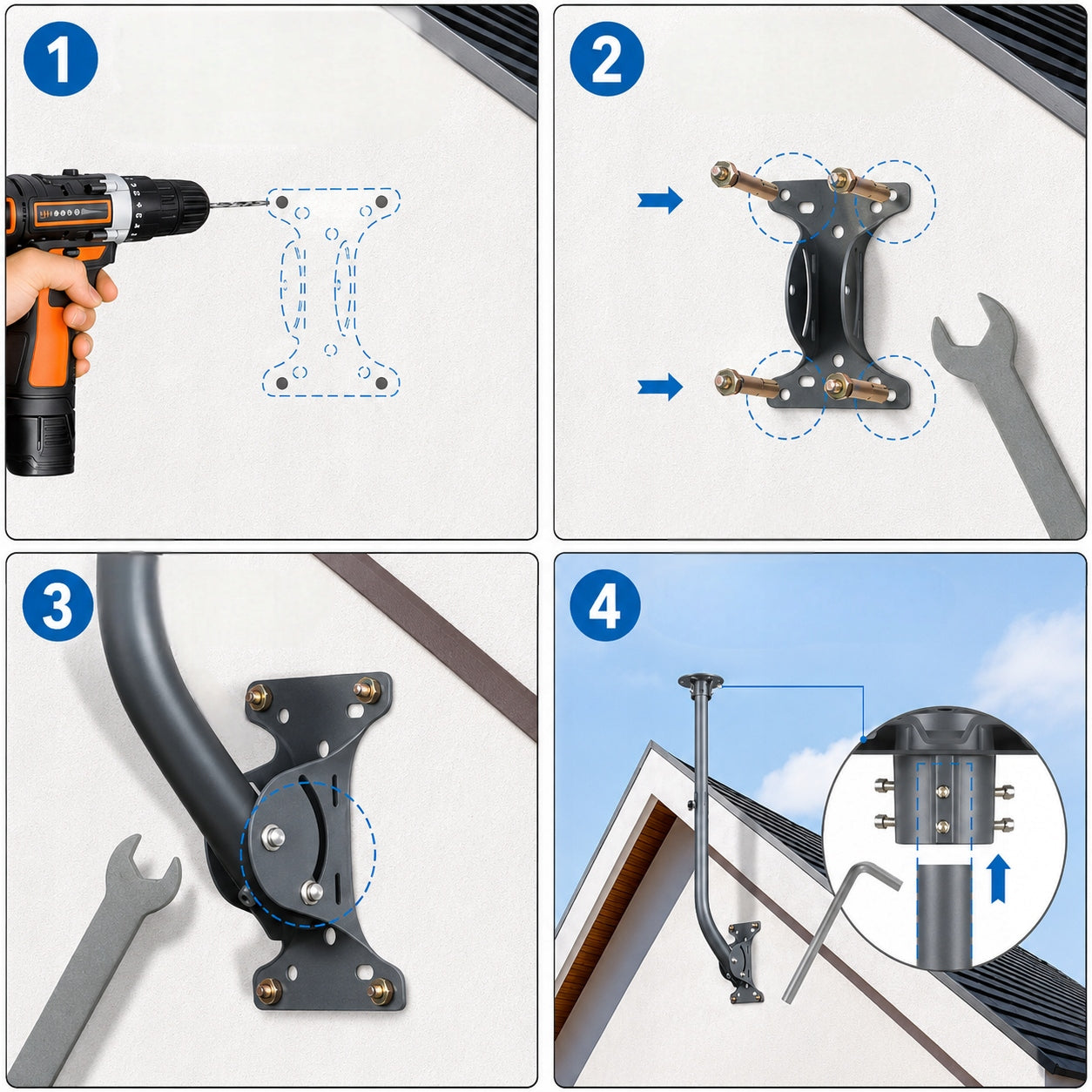 1

2

3

4