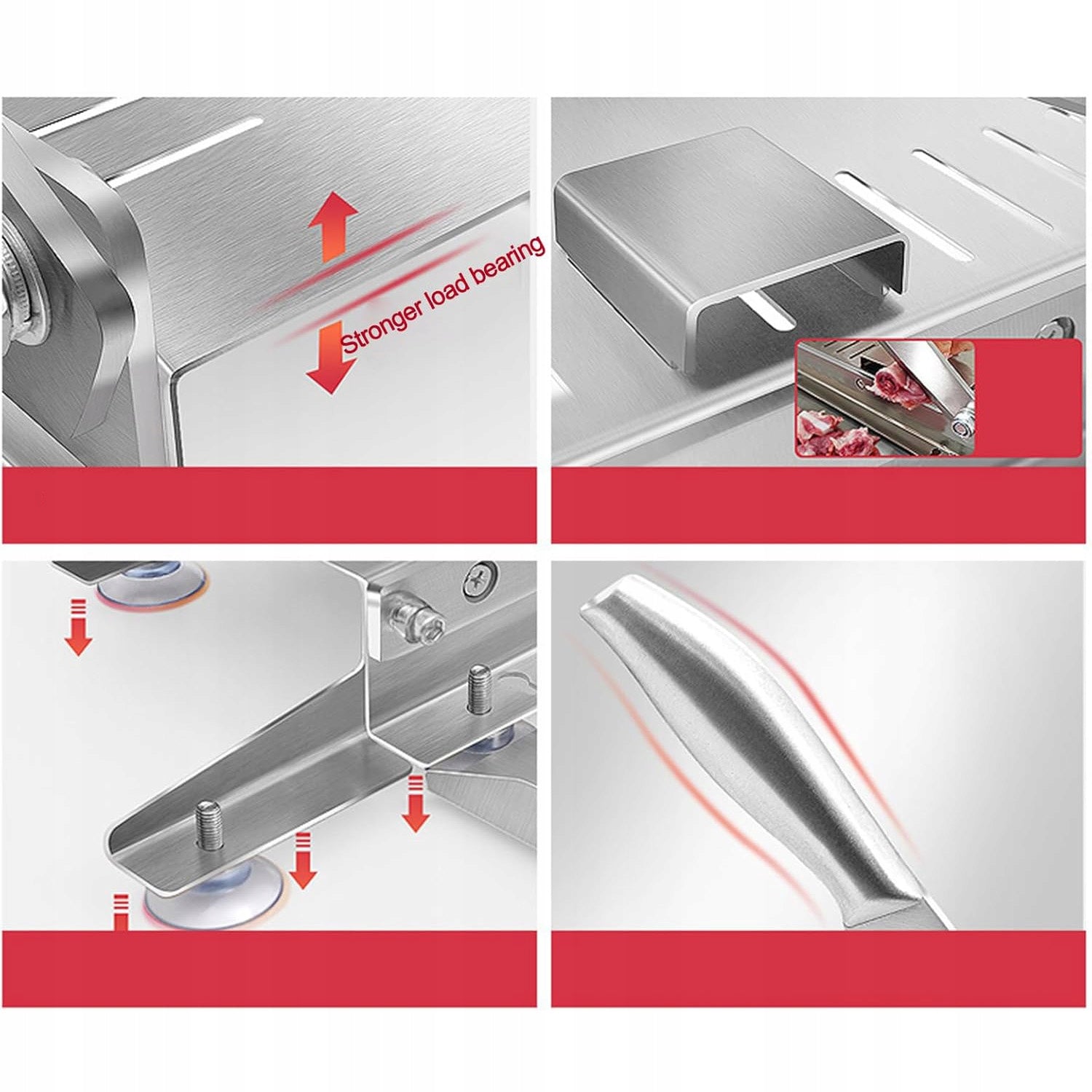 Stronger load bearing