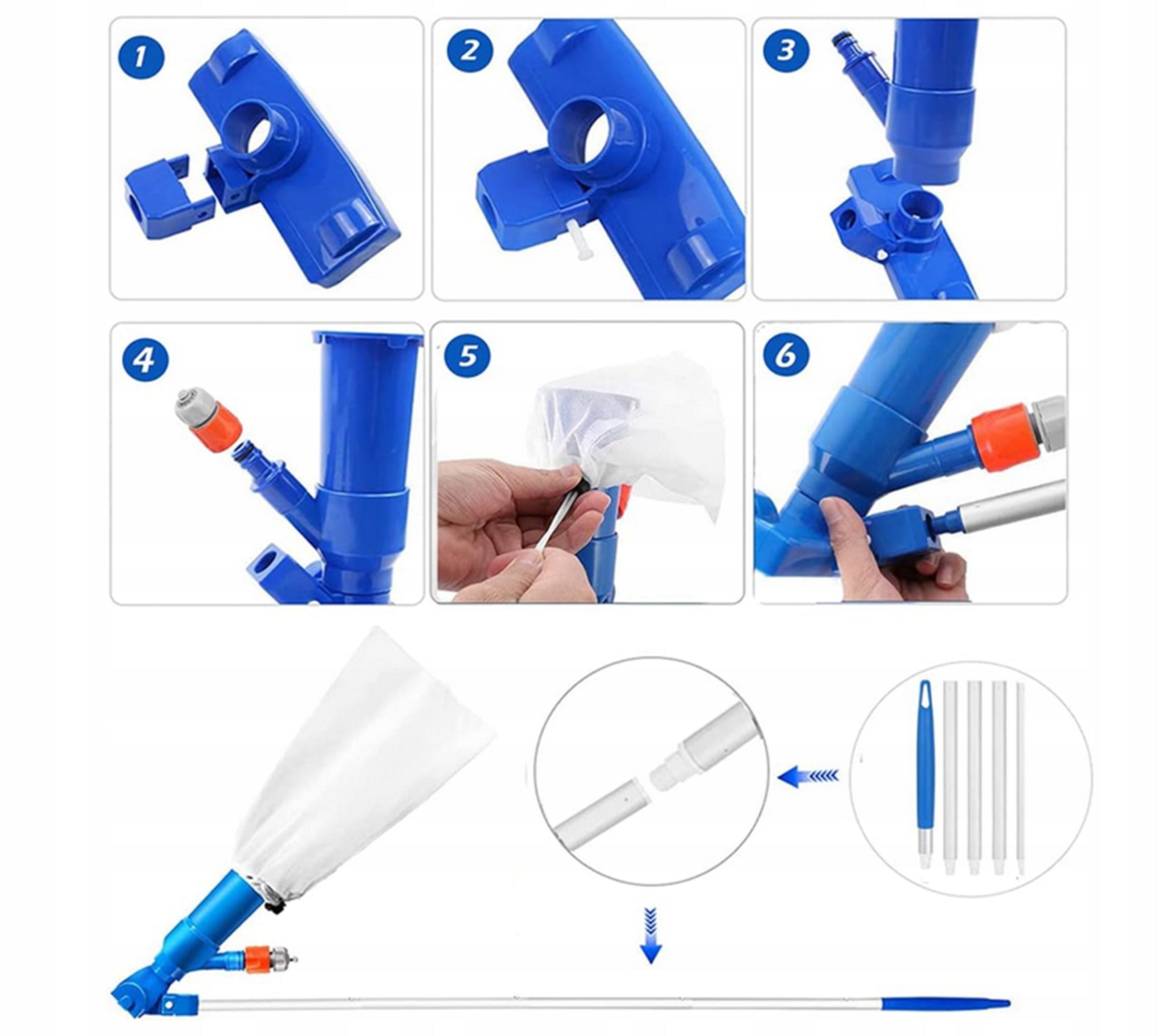 1

2

3

4

5

6