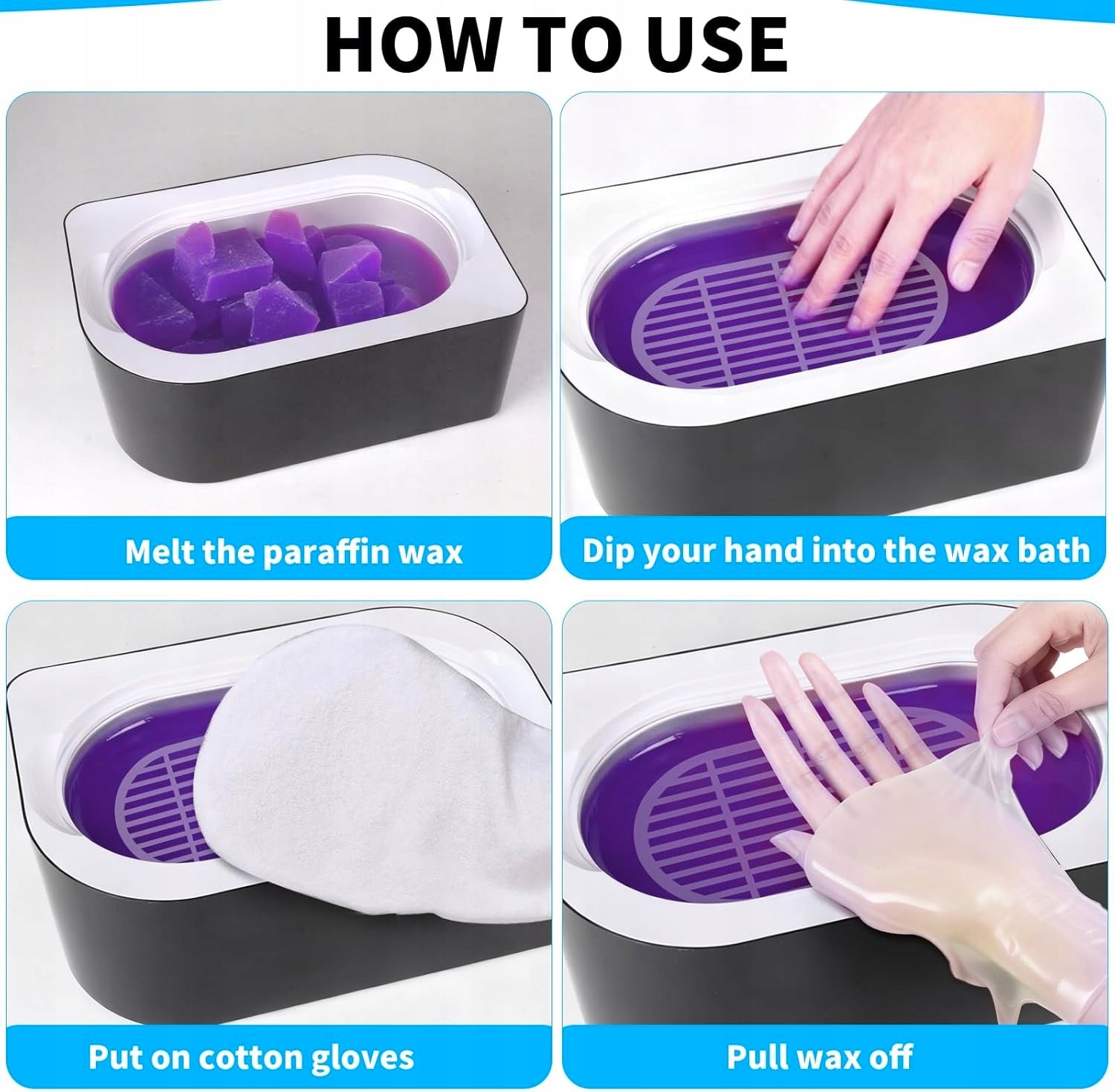 HOW TO USE

Melt the paraffin wax

Dip your hand into the wax bath

Put on cotton gloves

Pull wax off