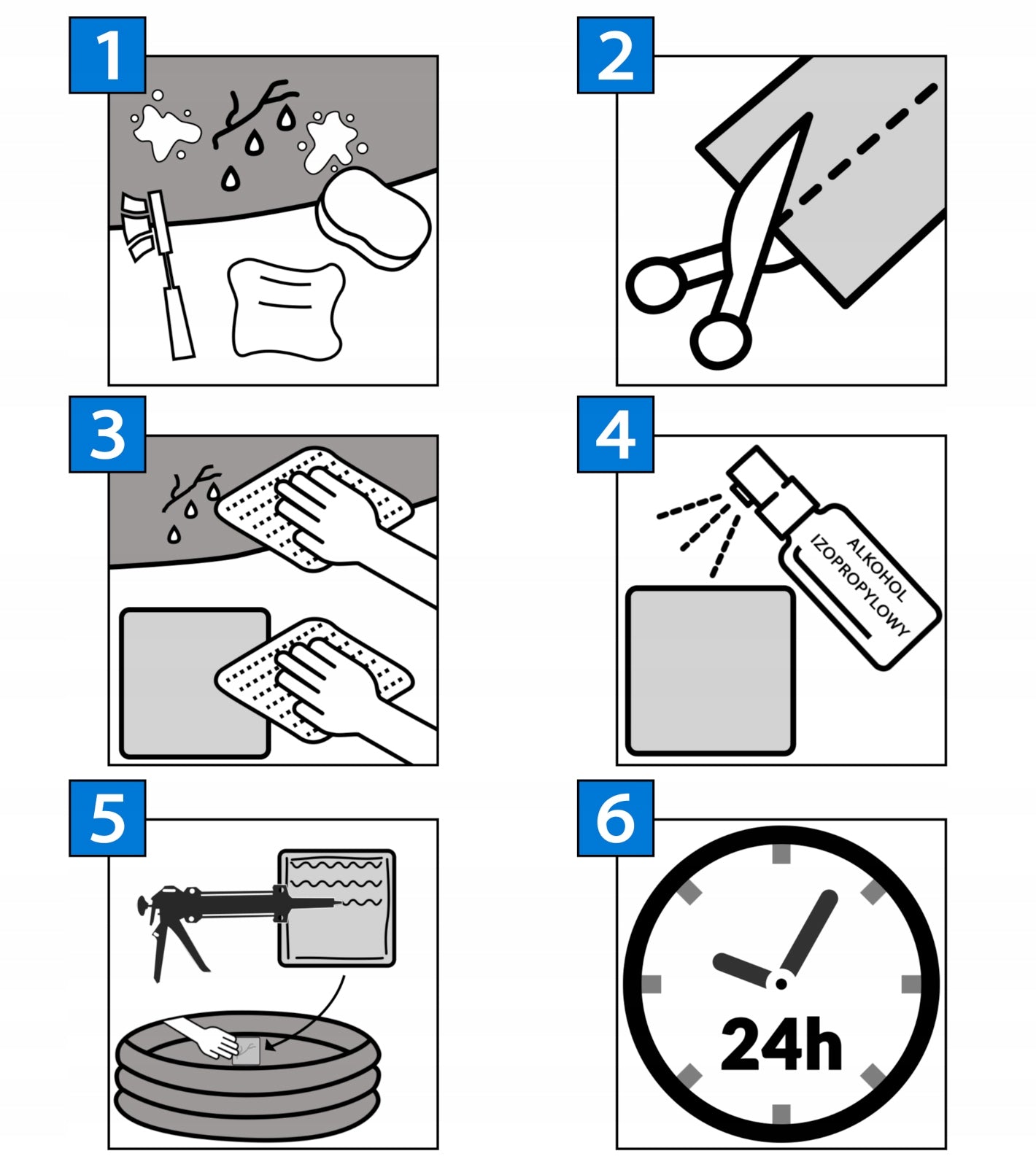 1

2

3

4

ALKOHOL IZOPROPYLOWY

5

6

24h