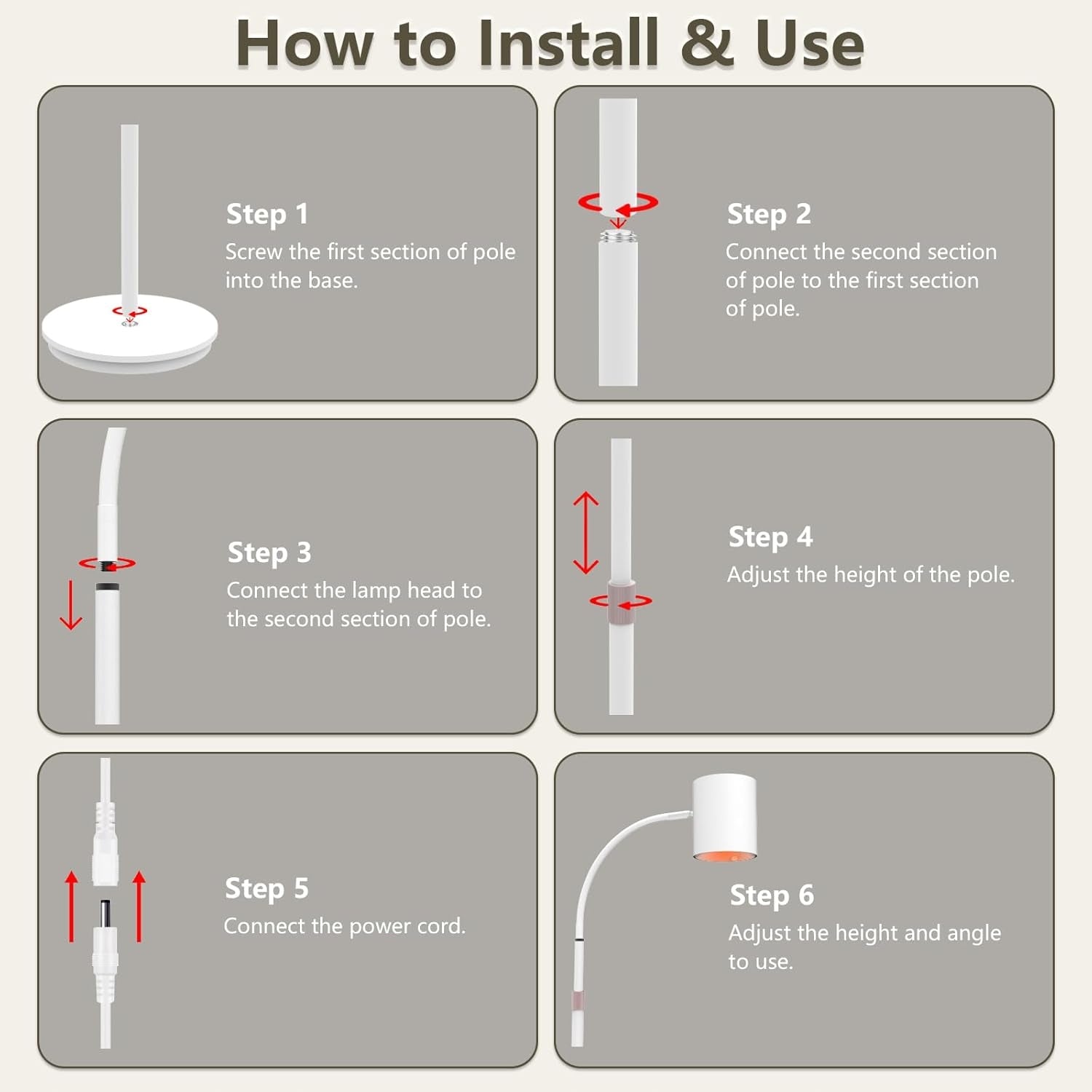 How to Install & Use

Step 1
Screw the first section of pole into the base.

Step 2
Connect the second section of pole to the first section of pole.

Step 3
Connect the lamp head to the second section of pole.

Step 4
Adjust the height of the pole.

Step 5
Connect the power cord.

Step 6
Adjust the height and angle to use.