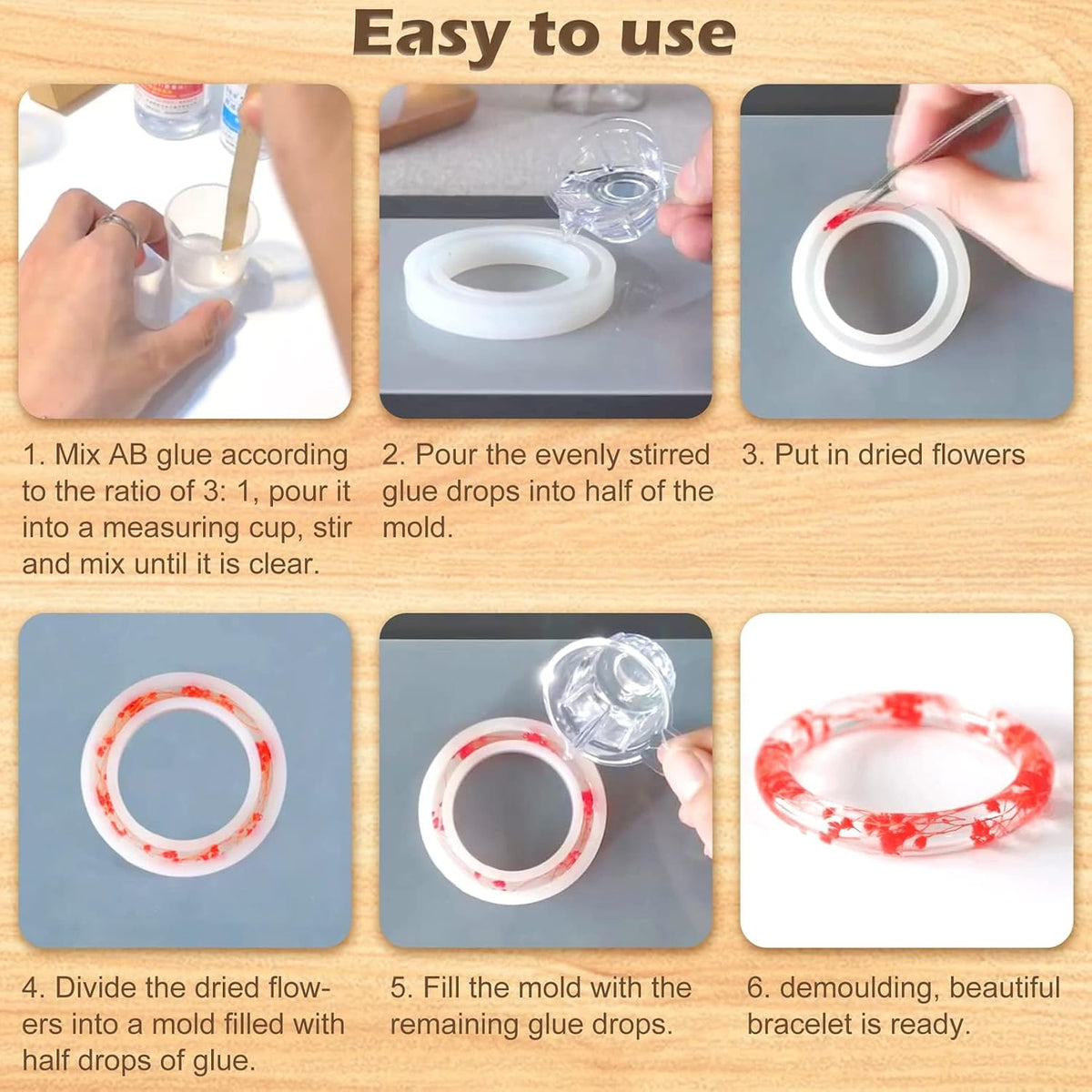 Easy to use

1. Mix AB glue according to the ratio of 3: 1, pour it into a measuring cup, stir and mix until it is clear.

2. Pour the evenly stirred glue drops into half of the mold.

3. Put in dried flowers

4. Divide the dried flowers into a mold filled with half drops of glue.

5. Fill the mold with the remaining glue drops.

6. demoulding, beautiful bracelet is ready.