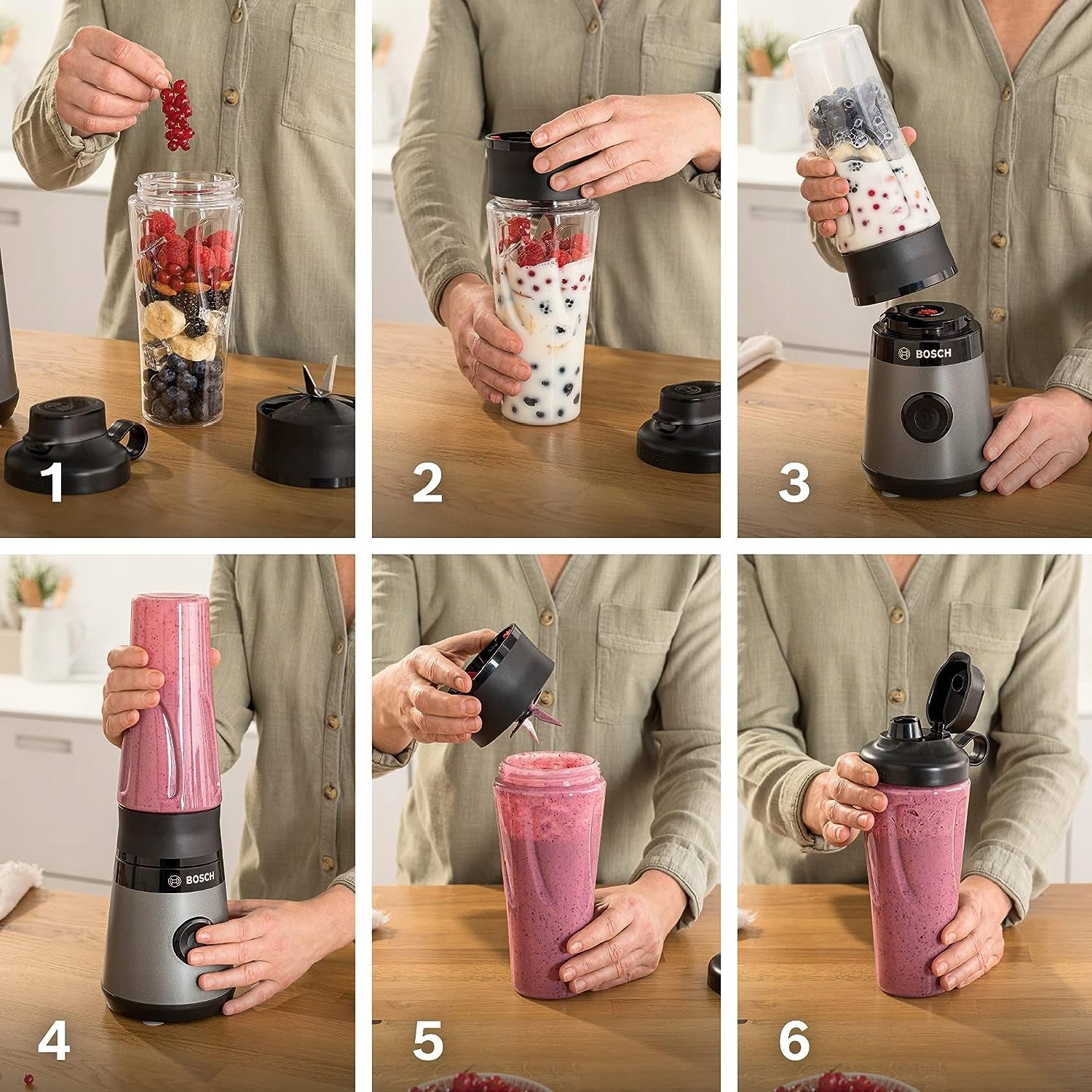 1

2

BOSCH

3

BOSCH

4

5

6