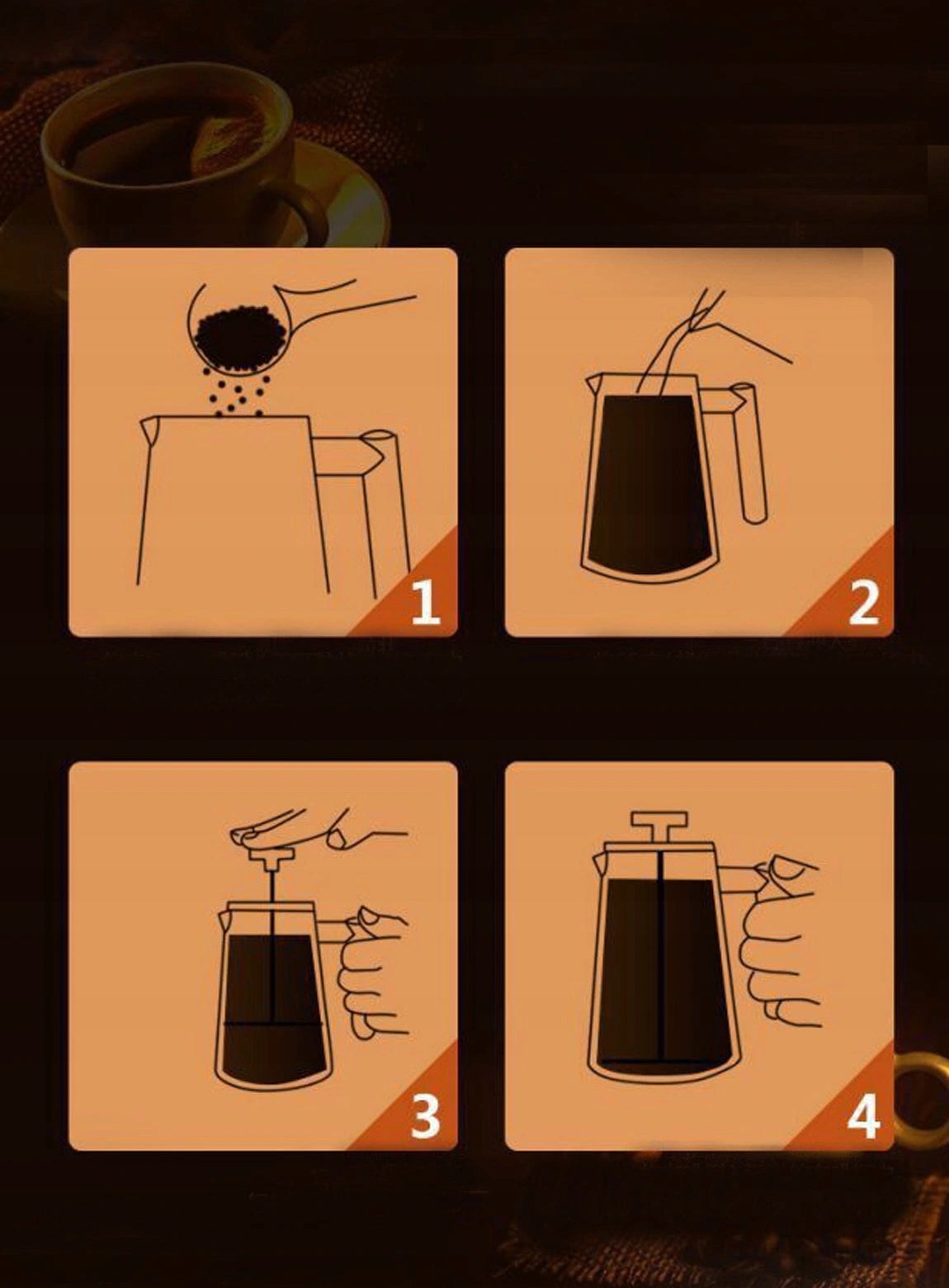 1

2

3

4